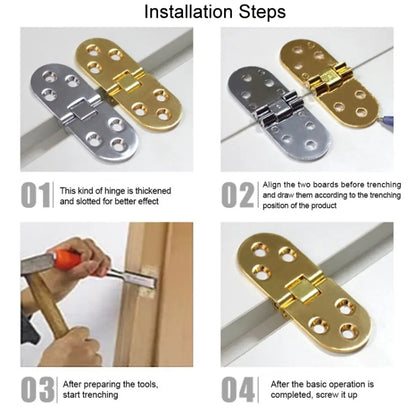 Installation Steps

01 This kind of hinge is thickened and slotted for better effect

02 Align the two boards before trenching and draw them according to the trenching position of the product

03 After preparing the tools, start trenching

04 After the basic operation is completed, screw it up