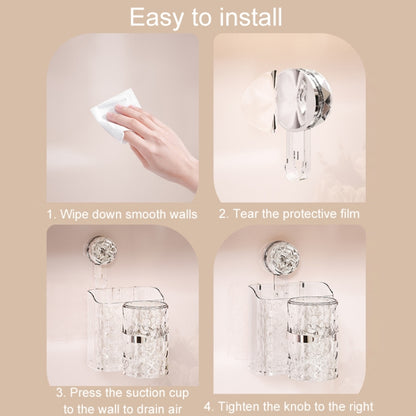 Easy to install

1. Wipe down smooth walls

2. Tear the protective film

3. Press the suction cup to the wall to drain air

4. Tighten the knob to the right