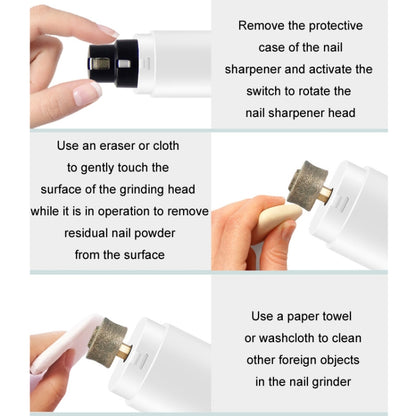 Remove the protective case of the nail sharpener and activate the switch to rotate the nail sharpener head

Use an eraser or cloth to gently touch the surface of the grinding head while it is in operation to remove residual nail powder from the surface

Use a paper towel or washcloth to clean other foreign objects in the nail grinder