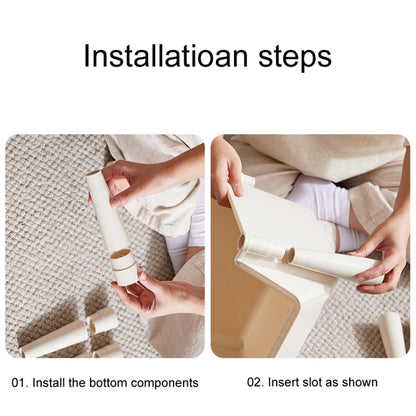 Installatioan steps

01. Install the bottom components

02. Insert slot as shown