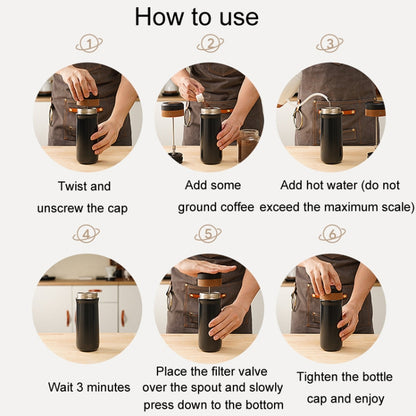 How to use

1

Twist and unscrew the cap

2

Add some ground coffee

3

Add hot water (do not exceed the maximum scale)

4

Wait 3 minutes

5

Place the filter valve over the spout and slowly press down to the bottom

6

Tighten the bottle cap and enjoy