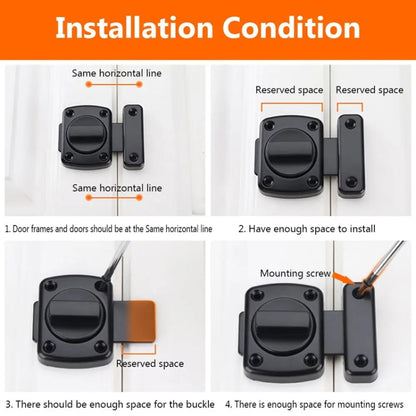 Installation Condition

Same horizontal line

Same horizontal line

1. Door frames and doors should be at the Same horizontal line

Reserved space

Reserved space

2. Have enough space to install

Reserved space

3. There should be enough space for the buckle

Mounting screw

4. There is enough space for mounting screws