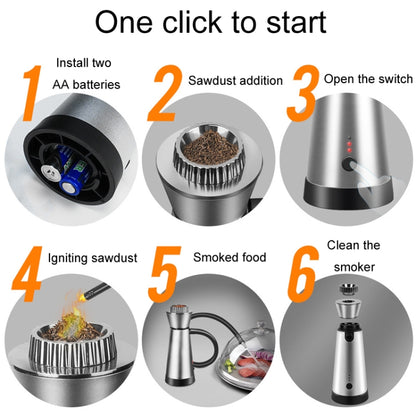 One click to start

1 Install two AA batteries

2 Sawdust addition

3 Open the switch

4 Igniting sawdust

5 Smoked food

6 Clean the smoker