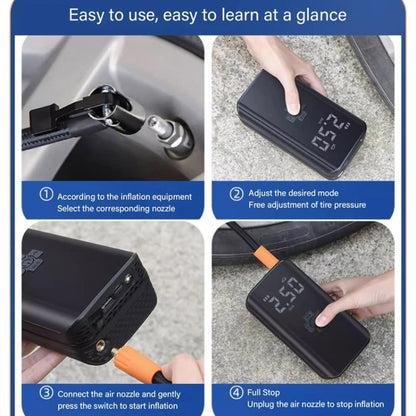 Easy to use, easy to learn at a glance

① According to the inflation equipment
Select the corresponding nozzle

② Adjust the desired mode
Free adjustment of tire pressure

③ Connect the air nozzle and gently
press the switch to start inflation

④ Full Stop
Unplug the air nozzle to stop inflation