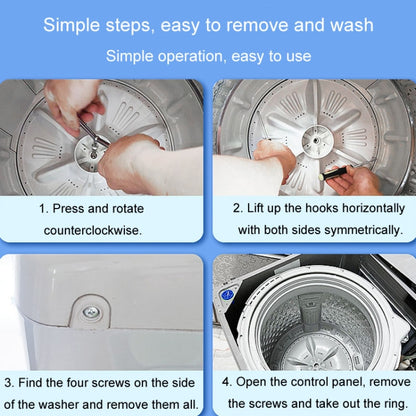 Simple steps, easy to remove and wash

Simple operation, easy to use

1. Press and rotate counterclockwise.

2. Lift up the hooks horizontally with both sides symmetrically.

3. Find the four screws on the side of the washer and remove them all.

4. Open the control panel, remove the screws and take out the ring.