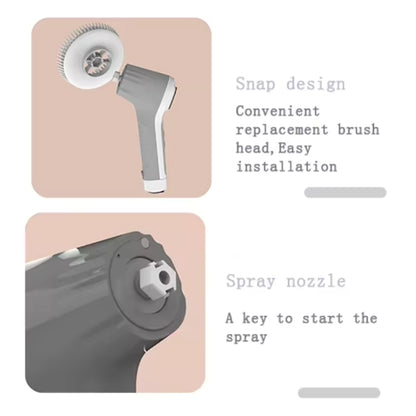 Snap design

Convenient replacement brush head,Easy installation

Spray nozzle

A key to start the spray