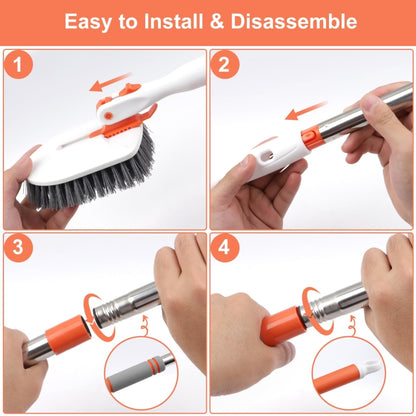 Easy to Install & Disassemble

1

2

3

4