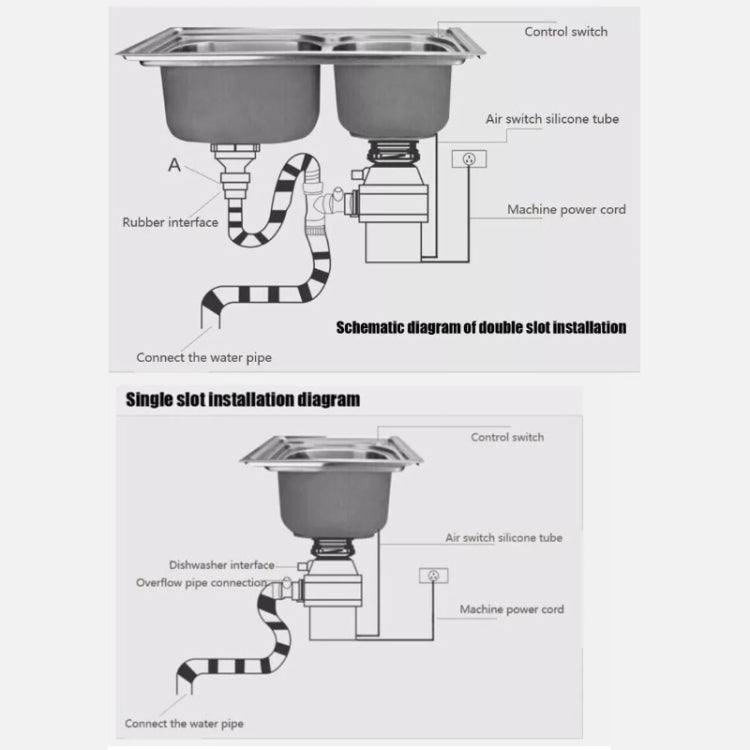 Control switch

Air switch silicone tube

A

Rubber interface

Machine power cord

Schematic diagram of double slot installation

Connect the water pipe

Single slot installation diagram

Control switch

Air switch silicone tube

Dishwasher interface

Overflow pipe connection

Machine power cord

Connect the water pipe