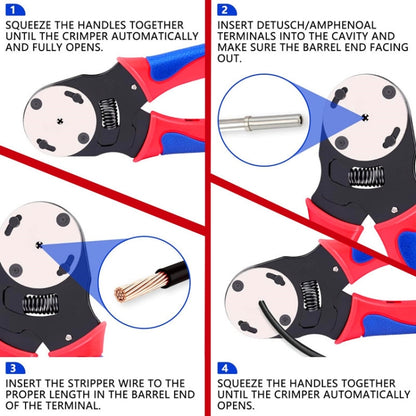 1

SQUEEZE THE HANDLES TOGETHER UNTIL THE CRIMPER AUTOMATICALLY AND FULLY OPENS.

2

INSERT DETUSCH/AMPHENOAL TERMINALS INTO THE CAVITY AND MAKE SURE THE BARREL END FACING OUT.

3

INSERT THE STRIPPER WIRE TO THE PROPER LENGTH IN THE BARREL END OF THE TERMINAL.

4

SQUEEZE THE HANDLES TOGETHER UNTIL THE CRIMPER AUTOMATICALLY OPENS.