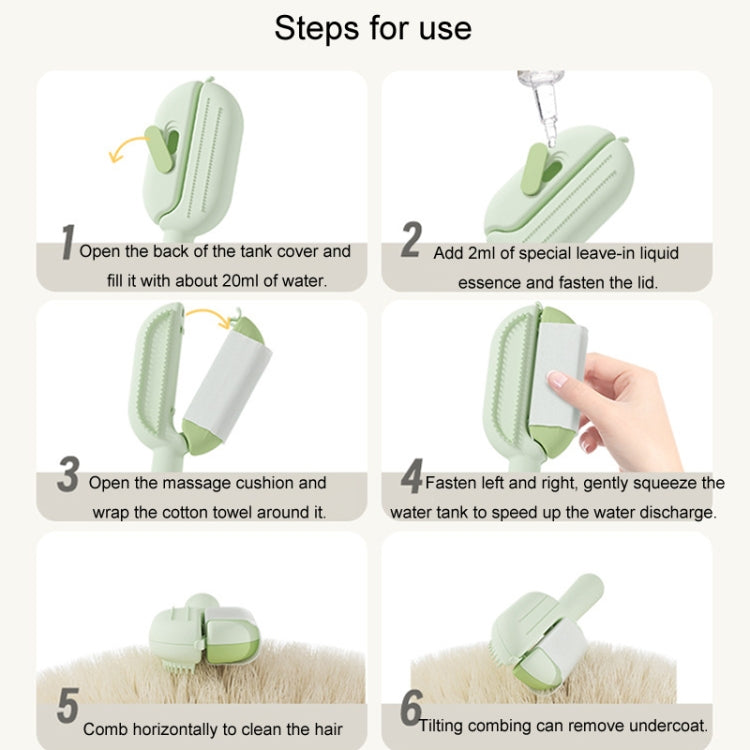 Steps for use

1 Open the back of the tank cover and fill it with about 20ml of water.

2 Add 2ml of special leave-in liquid essence and fasten the lid.

3 Open the massage cushion and wrap the cotton towel around it.

4 Fasten left and right, gently squeeze the water tank to speed up the water discharge.

5 Comb horizontally to clean the hair

6 Tilting combing can remove undercoat.