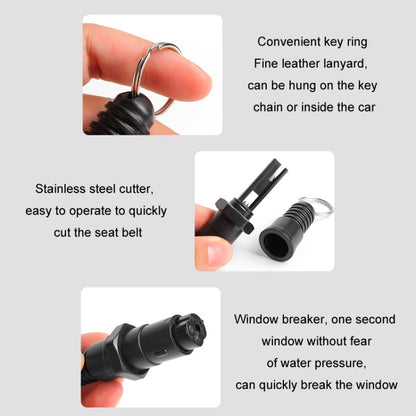 Convenient key ring
Fine leather lanyard,
can be hung on the key
chain or inside the car

Stainless steel cutter,
easy to operate to quickly
cut the seat belt

Window breaker, one second
window without fear
of water pressure,
can quickly break the window