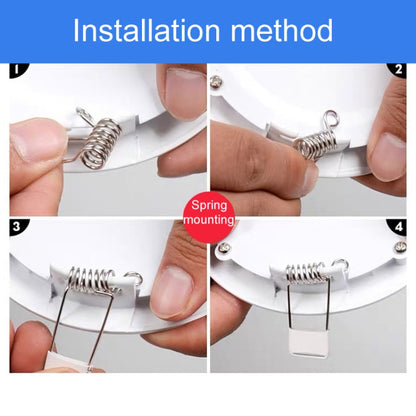 Installation method

1

2

Spring mounting

3

4