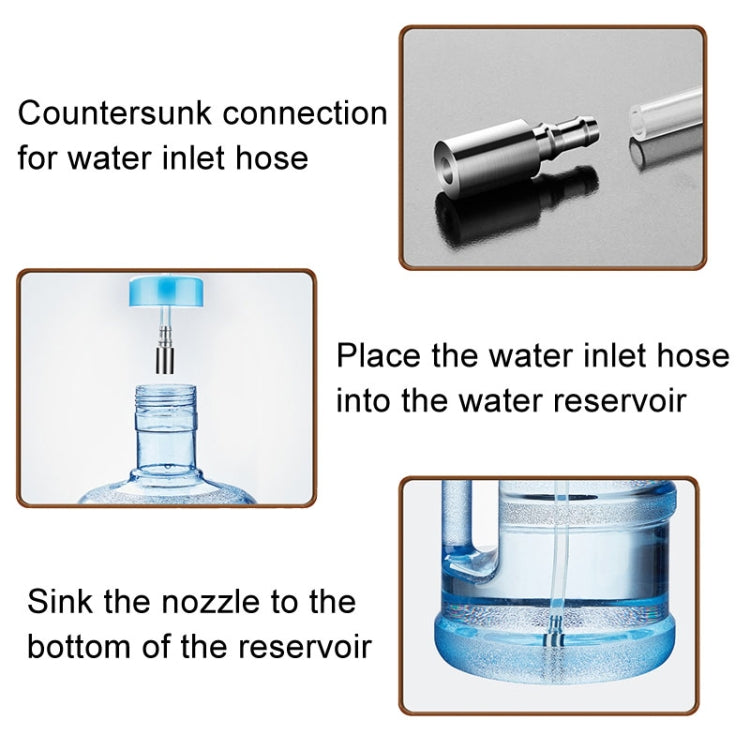 Countersunk connection for water inlet hose

Place the water inlet hose into the water reservoir

Sink the nozzle to the bottom of the reservoir