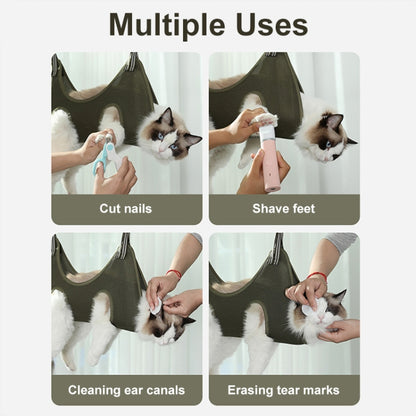 Multiple Uses

Cut nails

Shave feet

Cleaning ear canals

Erasing tear marks