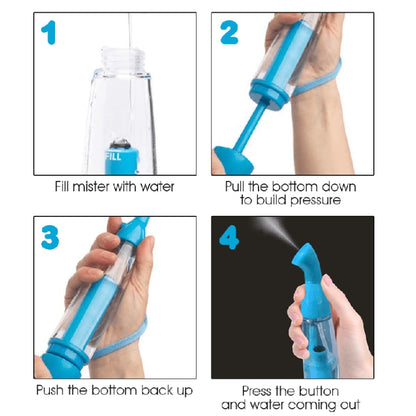 1

FILL

Fill mister with water

2

Pull the bottom down to build pressure

3

Push the bottom back up

4

Press the button and water coming out