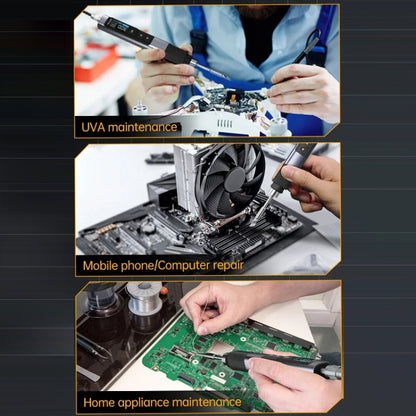 UVA maintenance

Mobile phone/Computer repair

Home appliance maintenance