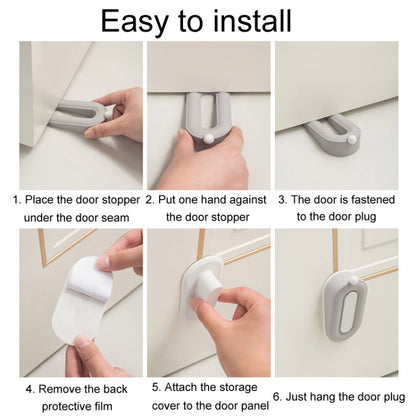 Easy to install

1. Place the door stopper under the door seam

2. Put one hand against the door stopper

3. The door is fastened to the door plug

4. Remove the back protective film

5. Attach the storage cover to the door panel

6. Just hang the door plug