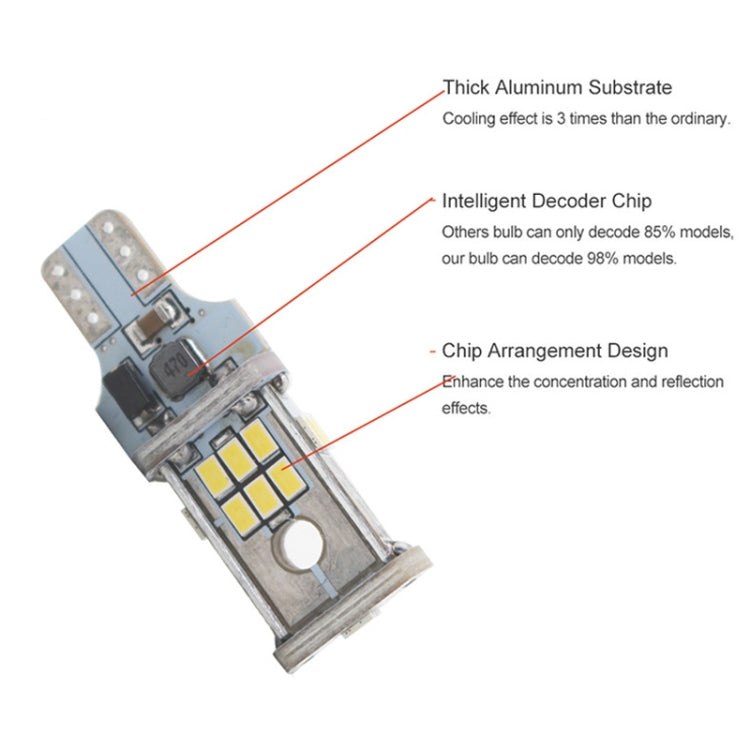 Thick Aluminum Substrate
Cooling effect is 3 times than the ordinary.

Intelligent Decoder Chip
Others bulb can only decode 85% models, our bulb can decode 98% models.

Chip Arrangement Design
Enhance the concentration and reflection effects.

470