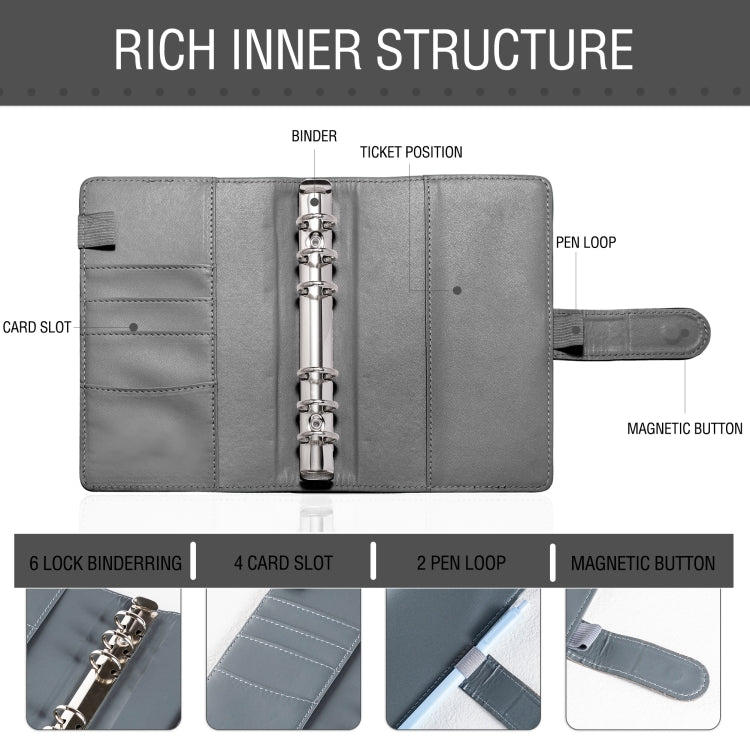 RICH INNER STRUCTURE

BINDER

TICKET POSITION

PEN LOOP

CARD SLOT

MAGNETIC BUTTON

6 LOCK BINDERRING

4 CARD SLOT

2 PEN LOOP

MAGNETIC BUTTON