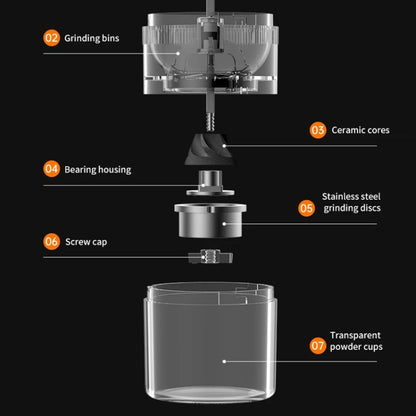 02 Grinding bins

03 Ceramic cores

04 Bearing housing

05 Stainless steel grinding discs

06 Screw cap

07 Transparent powder cups