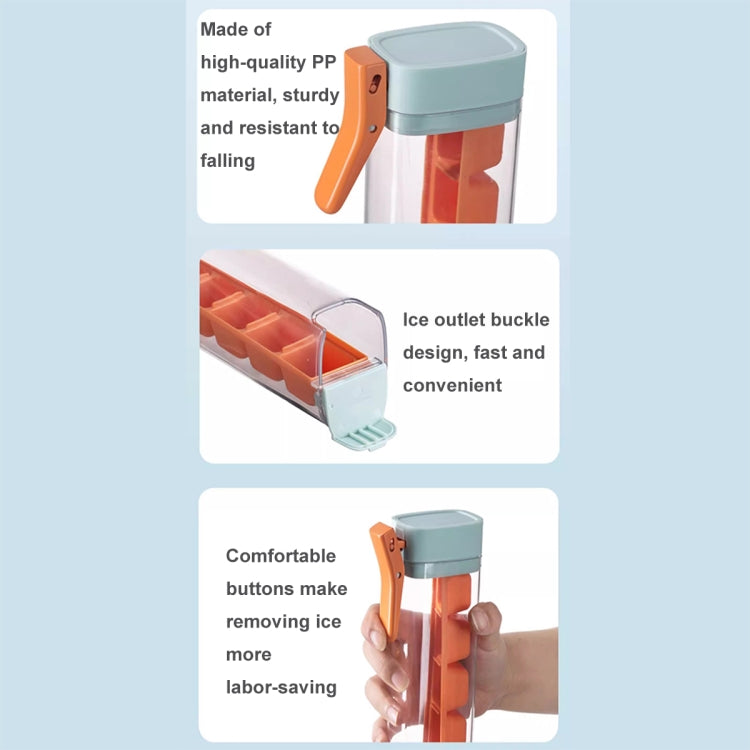 Made of high-quality PP material, sturdy and resistant to falling

Ice outlet buckle design, fast and convenient

Comfortable buttons make removing ice more labor-saving