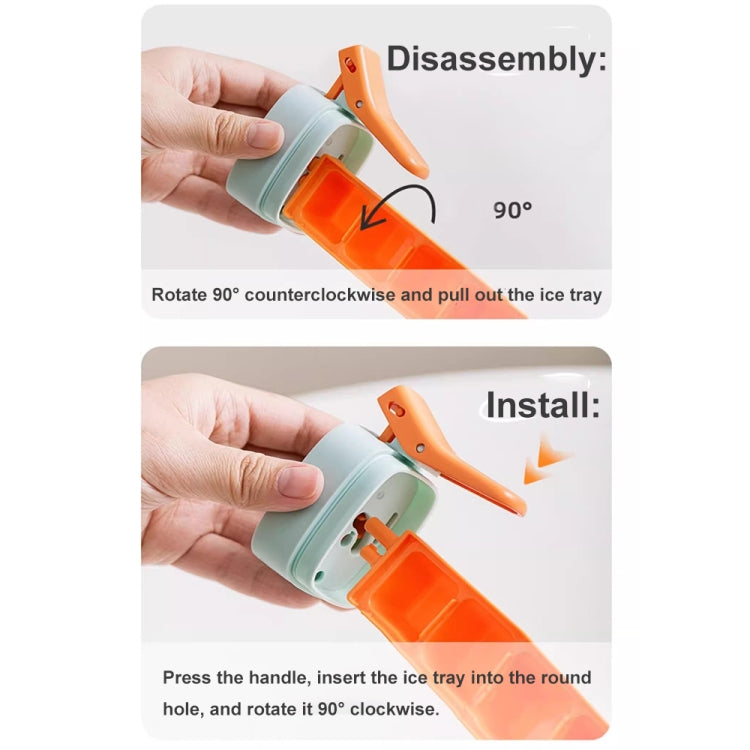 Disassembly:

90°

Rotate 90° counterclockwise and pull out the ice tray

Install:

Press the handle, insert the ice tray into the round hole, and rotate it 90° clockwise.