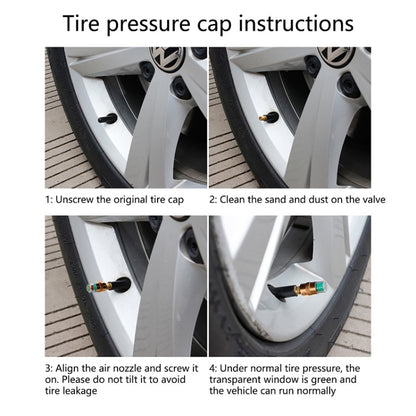 Tire pressure cap instructions

1: Unscrew the original tire cap

2: Clean the sand and dust on the valve

3: Align the air nozzle and screw it on. Please do not tilt it to avoid tire leakage

4: Under normal tire pressure, the transparent window is green and the vehicle can run normally