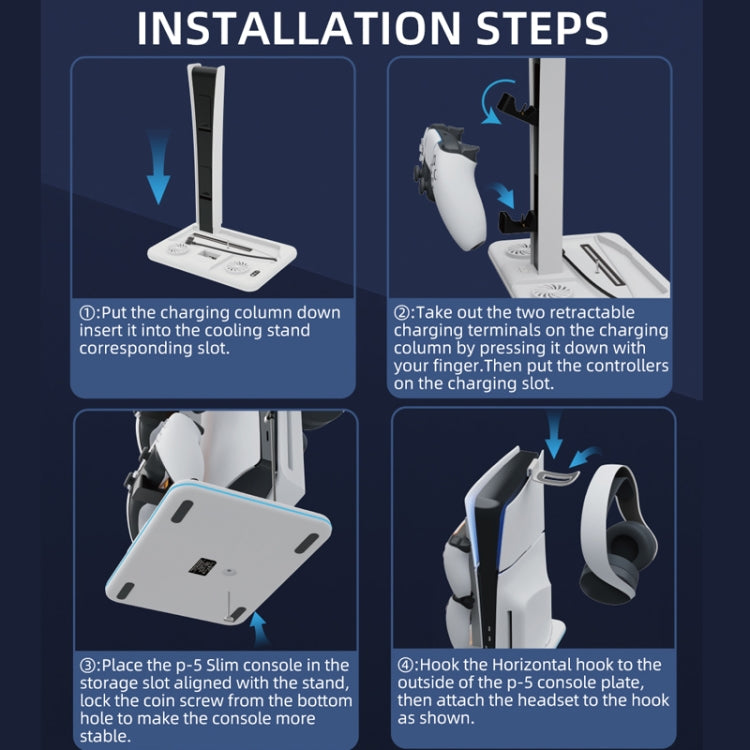 INSTALLATION STEPS

①:Put the charging column down insert it into the cooling stand corresponding slot.

②:Take out the two retractable charging terminals on the charging column by pressing it down with your finger.Then put the controllers on the charging slot.

③:Place the p-5 Slim console in the storage slot aligned with the stand, lock the coin screw from the bottom hole to make the console more stable.

④:Hook the Horizontal hook to the outside of the p-5 console plate, then attach the headset to the hook as shown.