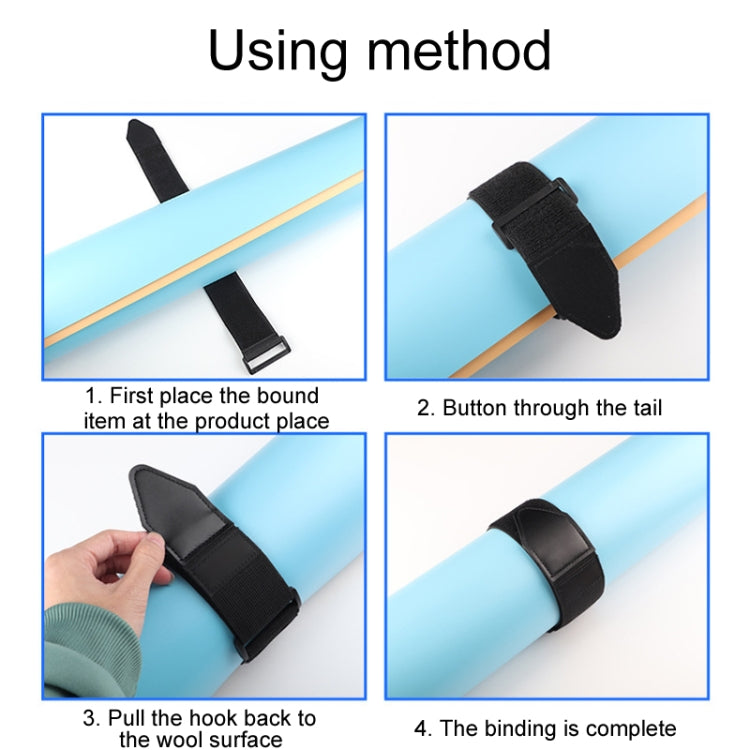 Using method

1. First place the bound item at the product place

2. Button through the tail

3. Pull the hook back to the wool surface

4. The binding is complete