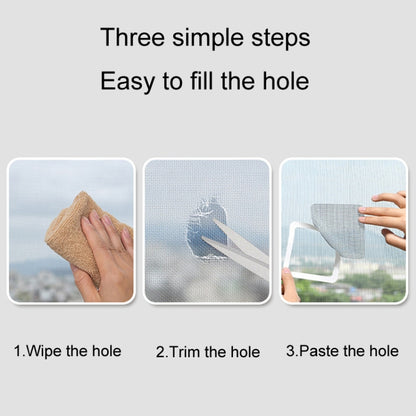 Three simple steps

Easy to fill the hole

1.Wipe the hole

2.Trim the hole

3.Paste the hole