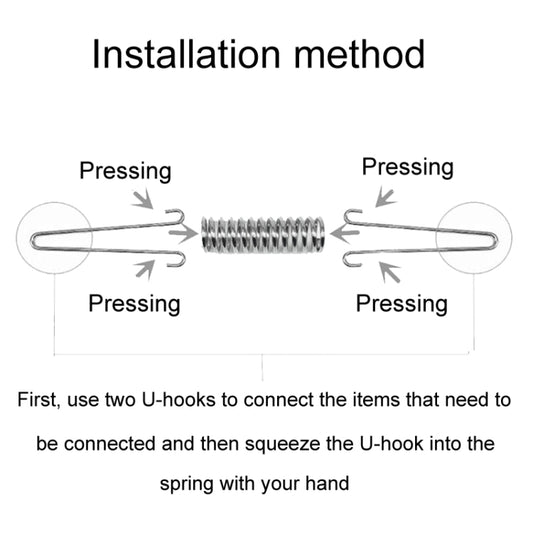 Installation method

Pressing

Pressing

Pressing

Pressing

First, use two U-hooks to connect the items that need to be connected and then squeeze the U-hook into the spring with your hand