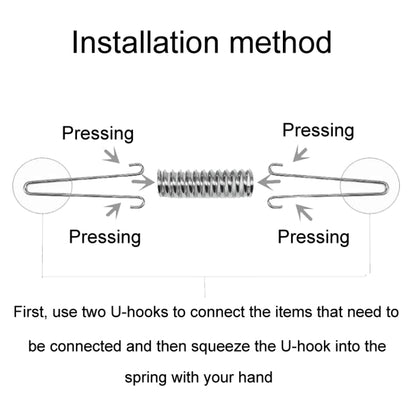 Installation method

Pressing

Pressing

Pressing

Pressing

First, use two U-hooks to connect the items that need to be connected and then squeeze the U-hook into the spring with your hand