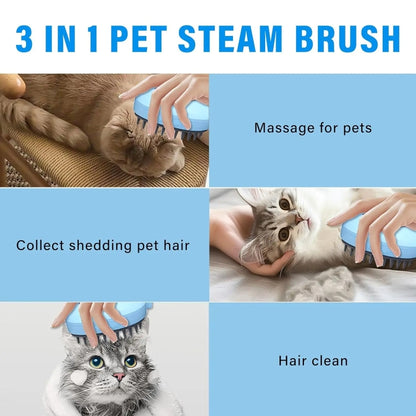 3 IN 1 PET STEAM BRUSH

Massage for pets

Collect shedding pet hair

Hair clean