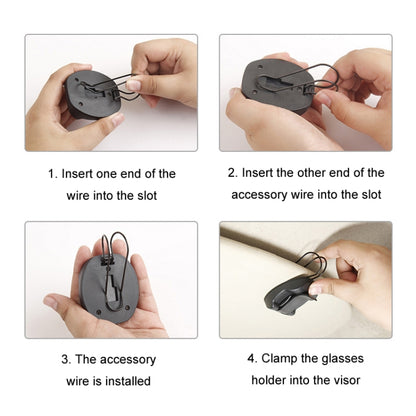 1. Insert one end of the wire into the slot

2. Insert the other end of the accessory wire into the slot

3. The accessory wire is installed

4. Clamp the glasses holder into the visor