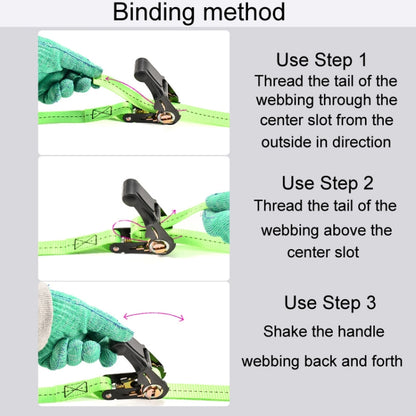 Binding method

Use Step 1
Thread the tail of the webbing through the center slot from the outside in direction

Use Step 2
Thread the tail of the webbing above the center slot

Use Step 3
Shake the handle

webbing back and forth