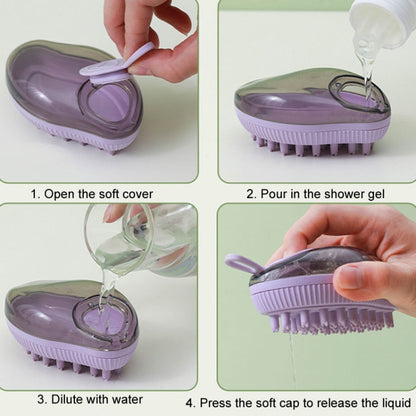 1. Open the soft cover

2. Pour in the shower gel

3. Dilute with water

4. Press the soft cap to release the liquid