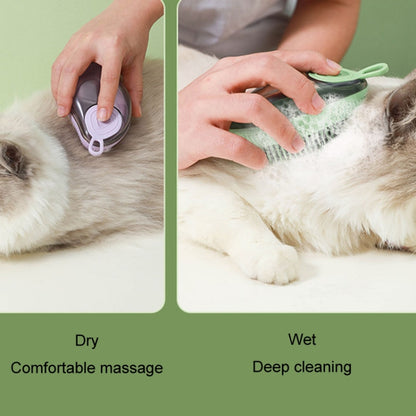 Dry
Comfortable massage

Wet
Deep cleaning