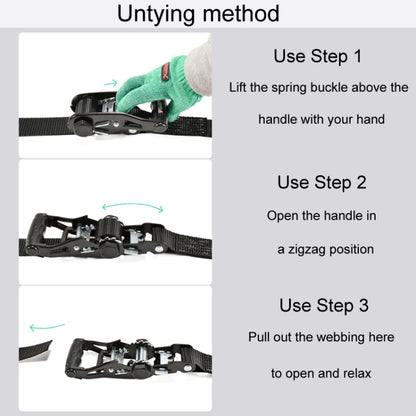 Untying method

Use Step 1

Lift the spring buckle above the handle with your hand

Use Step 2

Open the handle in a zigzag position

Use Step 3

Pull out the webbing here to open and relax