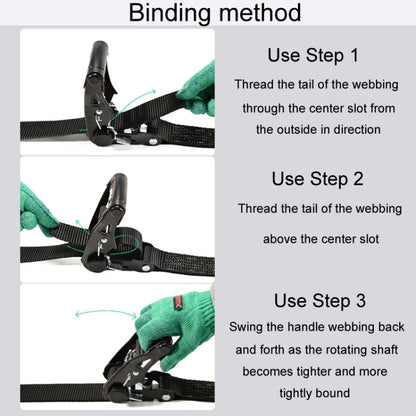 Binding method

Use Step 1

Thread the tail of the webbing through the center slot from the outside in direction

Use Step 2

Thread the tail of the webbing above the center slot

Use Step 3

Swing the handle webbing back and forth as the rotating shaft becomes tighter and more tightly bound