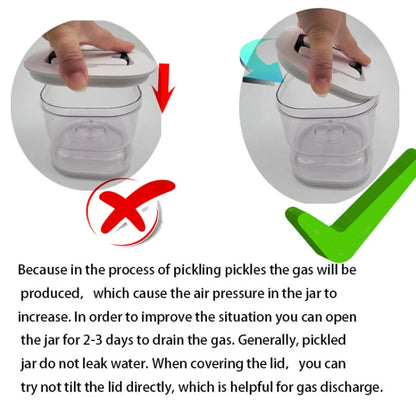 Because in the process of pickling pickles the gas will be produced, which cause the air pressure in the jar to increase. In order to improve the situation you can open the jar for 2-3 days to drain the gas. Generally, pickled jar do not leak water. When covering the lid, you can try not tilt the lid directly, which is helpful for gas discharge.