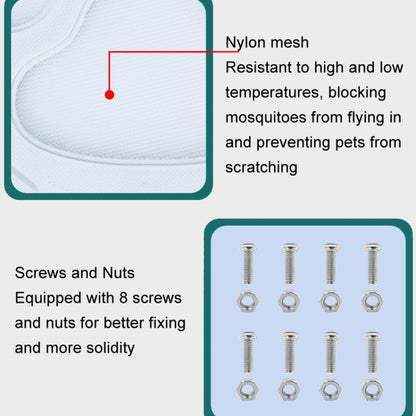 Nylon mesh
Resistant to high and low temperatures, blocking mosquitoes from flying in and preventing pets from scratching

Screws and Nuts
Equipped with 8 screws and nuts for better fixing and more solidity