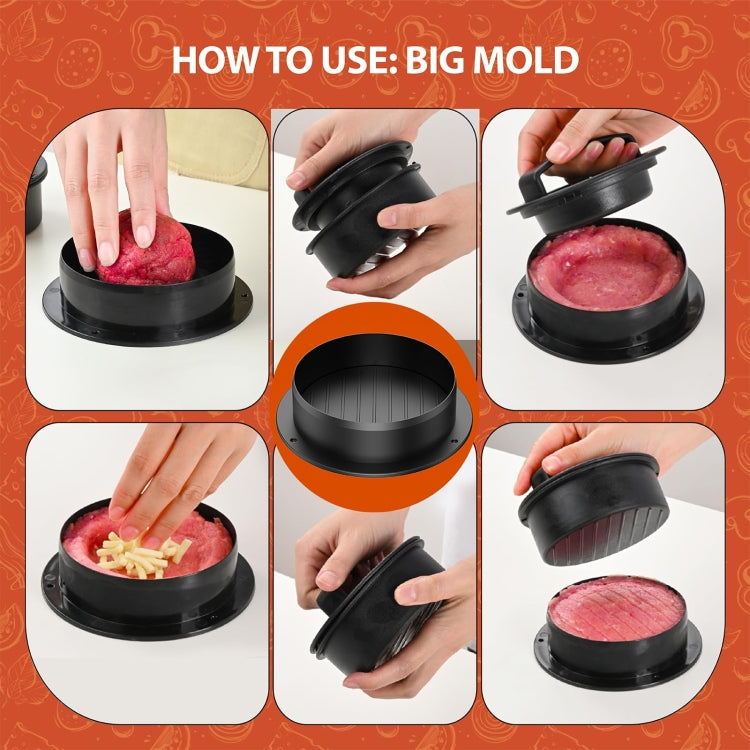 HOW TO USE: BIG MOLD