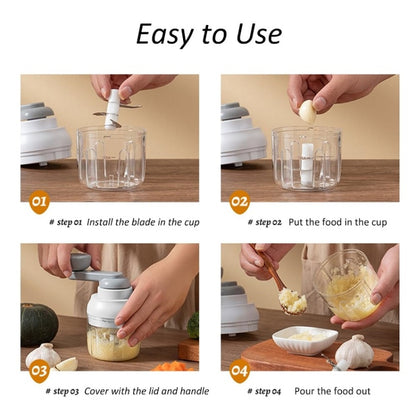 Easy to Use

01

# step 01 Install the blade in the cup

02

# step 02 Put the food in the cup

03

# step 03 Cover with the lid and handle

04

# step 04 Pour the food out