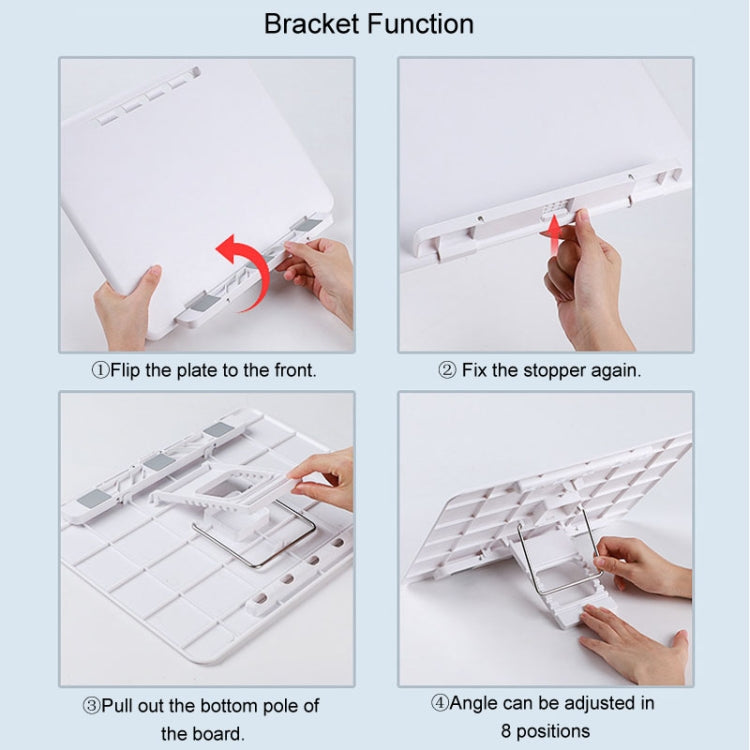 Bracket Function

①Flip the plate to the front.

② Fix the stopper again.

③Pull out the bottom pole of the board.

④Angle can be adjusted in 8 positions