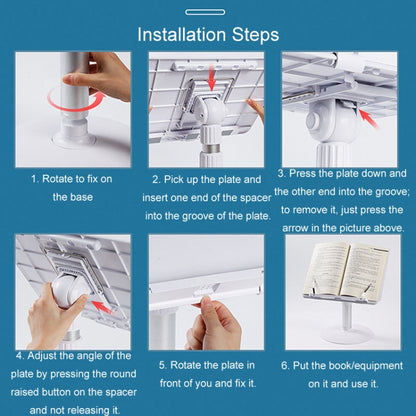 Installation Steps

1. Rotate to fix on the base

2. Pick up the plate and insert one end of the spacer into the groove of the plate.

3. Press the plate down and the other end into the groove; to remove it, just press the arrow in the picture above.

4. Adjust the angle of the plate by pressing the round raised button on the spacer and not releasing it.

5. Rotate the plate in front of you and fix it.

6. Put the book/equipment on it and use it.