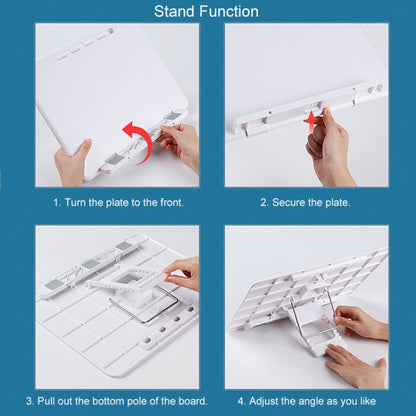 Stand Function

1. Turn the plate to the front.

2. Secure the plate.

3. Pull out the bottom pole of the board.

4. Adjust the angle as you like