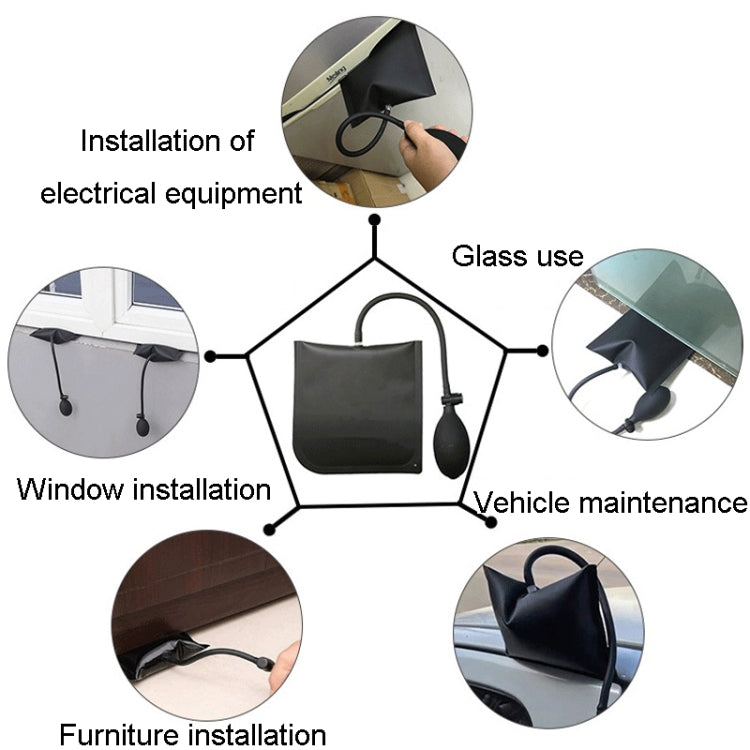 Installation of electrical equipment

Glass use

Window installation

Vehicle maintenance

Furniture installation