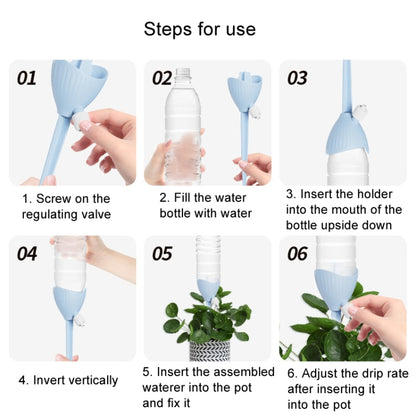 Steps for use

01

1. Screw on the regulating valve

02

2. Fill the water bottle with water

03

3. Insert the holder into the mouth of the bottle upside down

04

4. Invert vertically

05

5. Insert the assembled waterer into the pot and fix it

06

6. Adjust the drip rate after inserting it into the pot