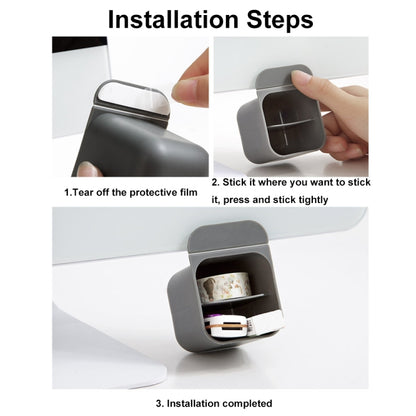 Installation Steps

1.Tear off the protective film

2. Stick it where you want to stick it, press and stick tightly

3. Installation completed