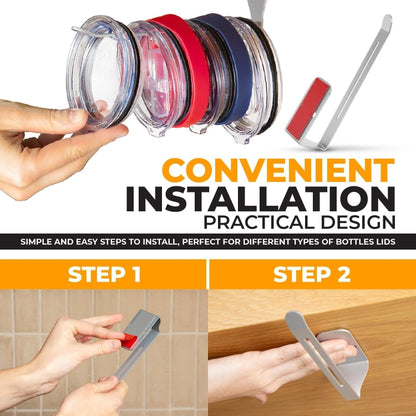 CONVENIENT INSTALLATION
PRACTICAL DESIGN

SIMPLE AND EASY STEPS TO INSTALL, PERFECT FOR DIFFERENT TYPES OF BOTTLES LIDS

STEP 1

STEP 2